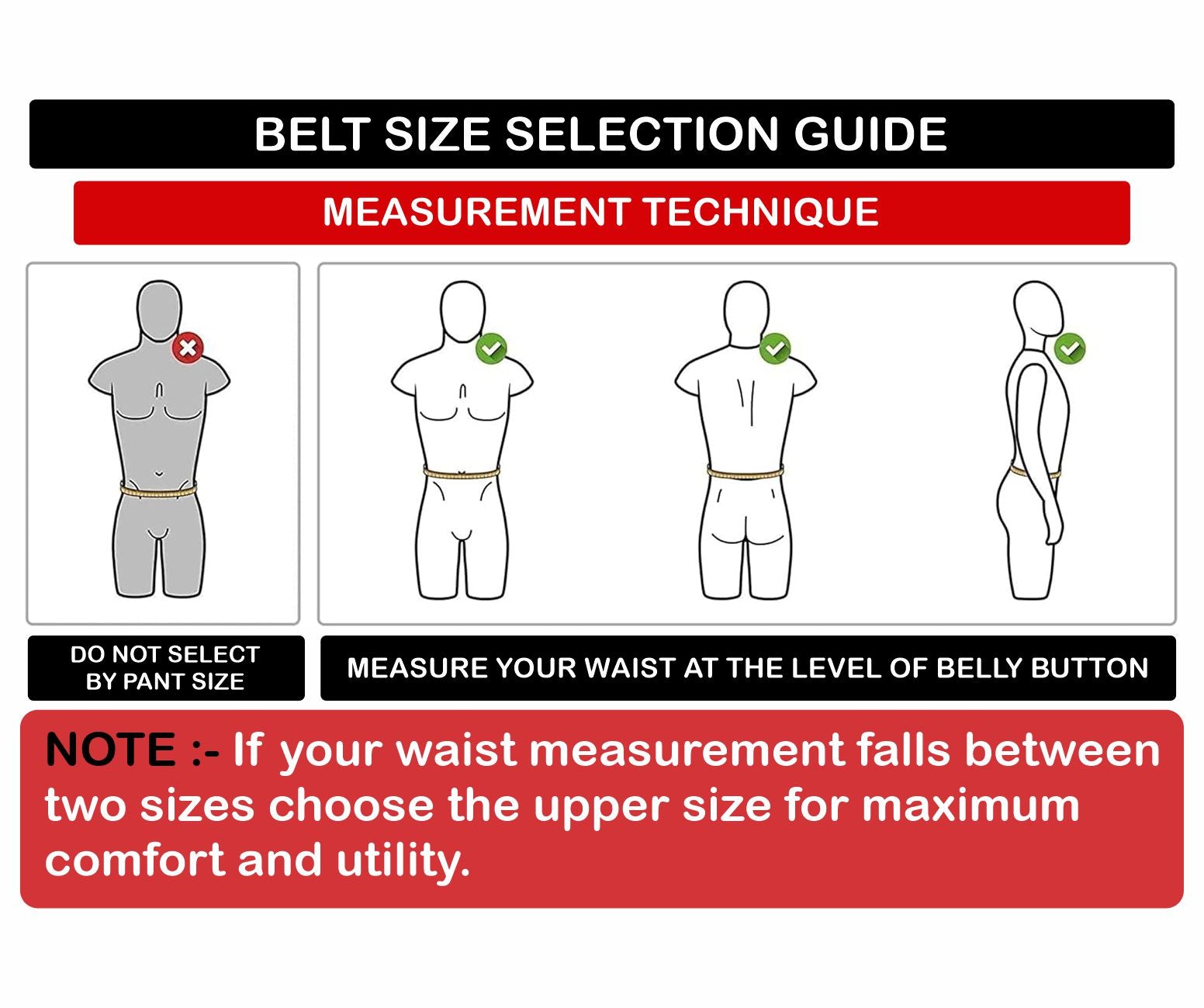 BELT SIZE SELECTION GUIDE

MEASUREMENT TECHNIQUE

DO NOT SELECT BY PANT SIZE

MEASURE YOUR WAIST AT THE LEVEL OF BELLY BUTTON

NOTE :- If your waist measurement falls between two sizes choose the upper size for maximum comfort and utility.